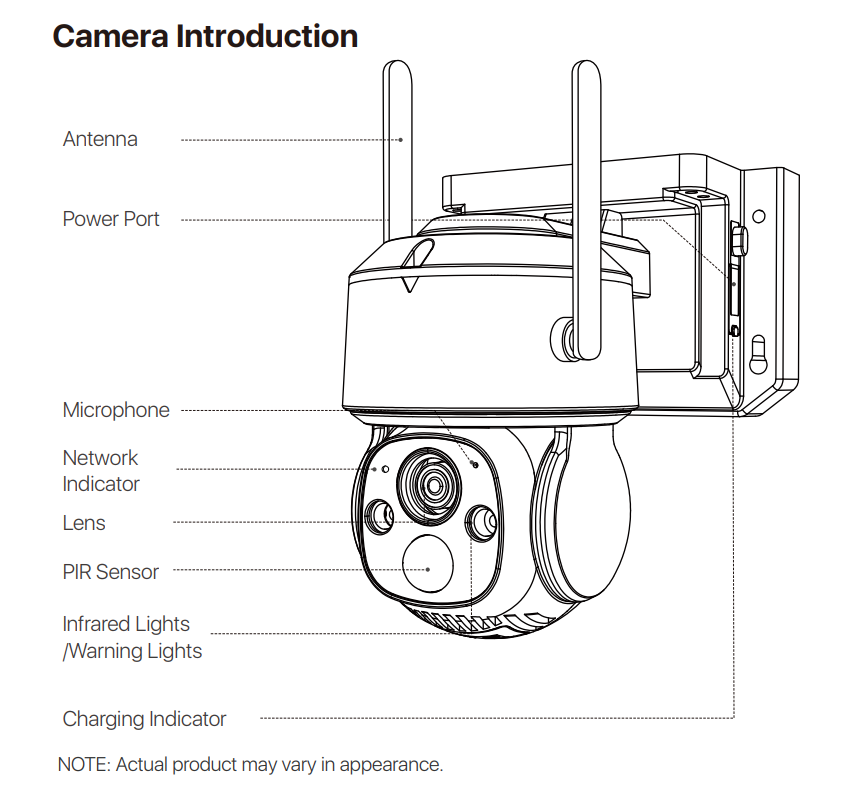 Camera Introduction

Antenna

Power Port

Microphone

Network Indicator

Lens

PIR Sensor

Infrared Lights /Warning Lights

Charging Indicator

NOTE: Actual product may vary in appearance.