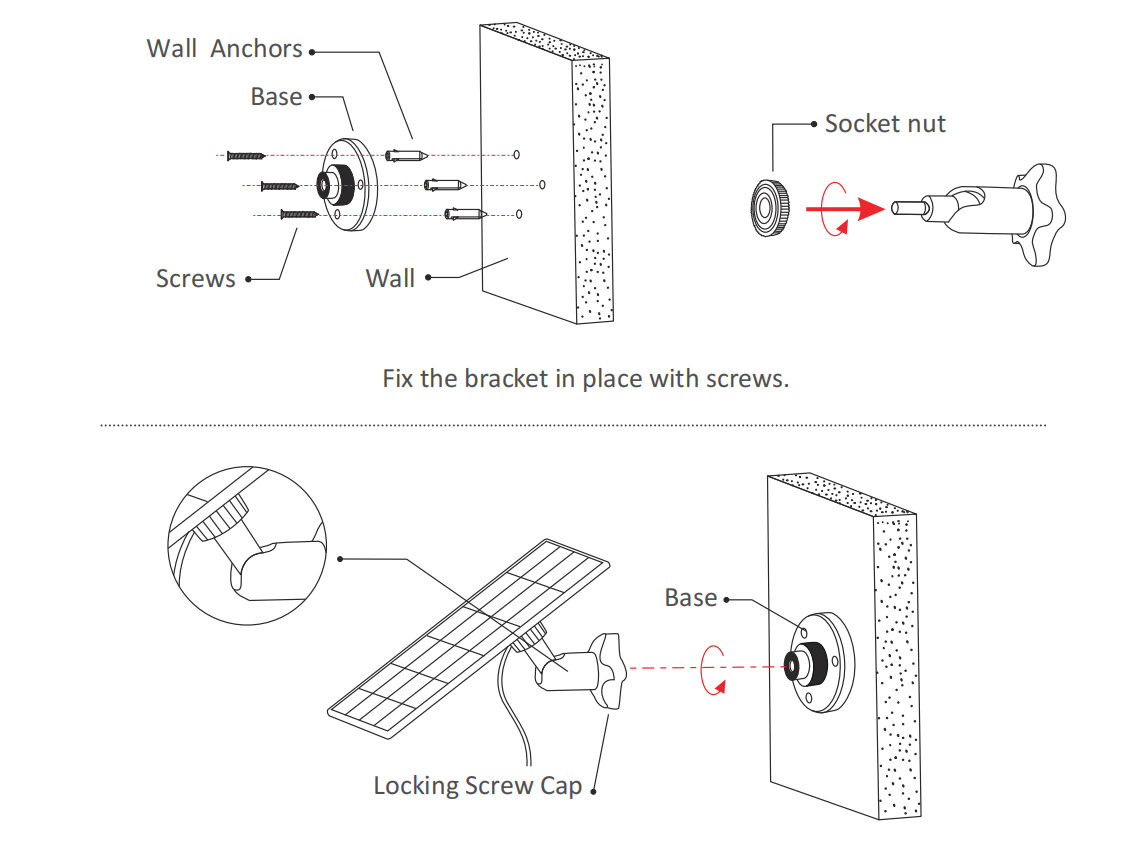 Wall Anchors

Base

Screws

Wall

Socket nut

Fix the bracket in place with screws.

Base

Locking Screw Cap