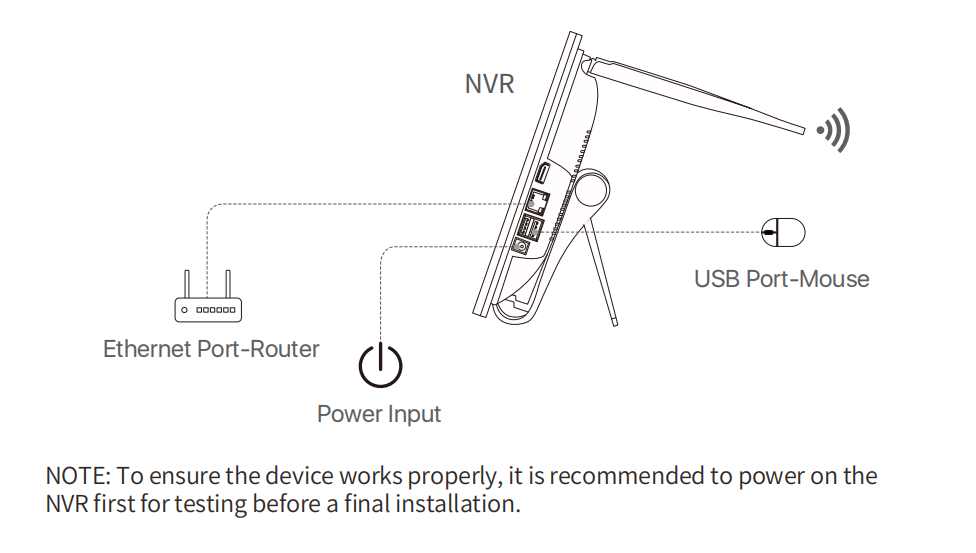 NVR

USB Port-Mouse

Ethernet Port-Router

Power Input

NOTE: To ensure the device works properly, it is recommended to power on the NVR first for testing before a final installation.