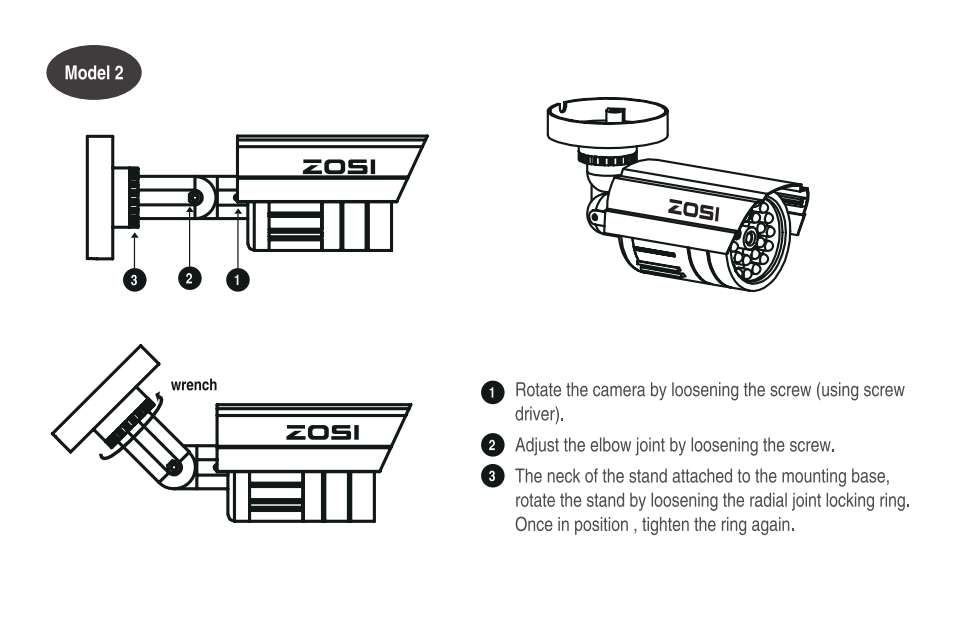 Model 2

ZOSI

3 2 1

ZOSI

wrench

ZOSI

1 Rotate the camera by loosening the screw (using screw driver).

2 Adjust the elbow joint by loosening the screw.

3 The neck of the stand attached to the mounting base, rotate the stand by loosening the radial joint locking ring. Once in position , tighten the ring again.