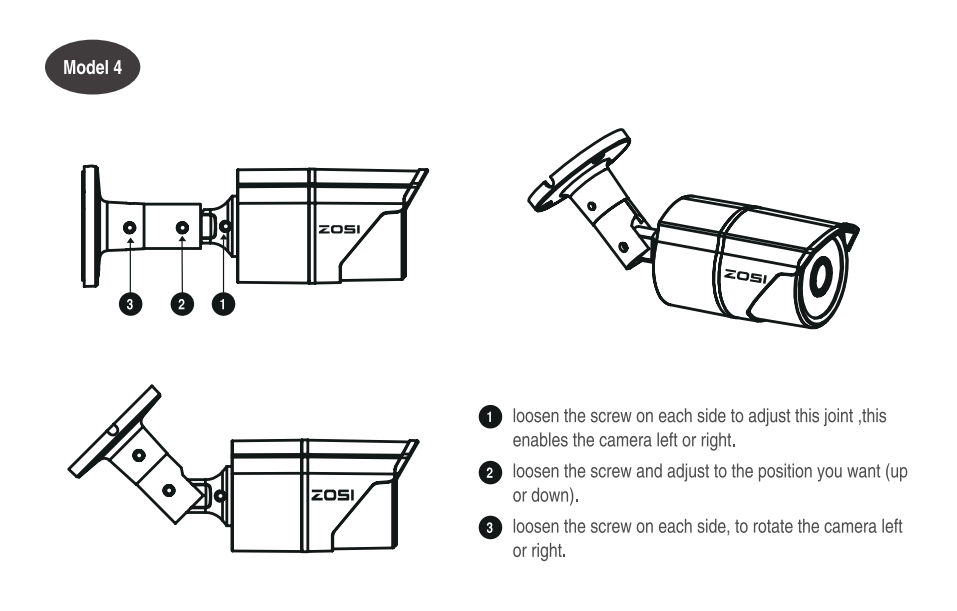 Model 4

ZOSI

3 2 1

ZOSI

ZOSI

1 loosen the screw on each side to adjust this joint ,this enables the camera left or right.

2 loosen the screw and adjust to the position you want (up or down).

3 loosen the screw on each side, to rotate the camera left or right.