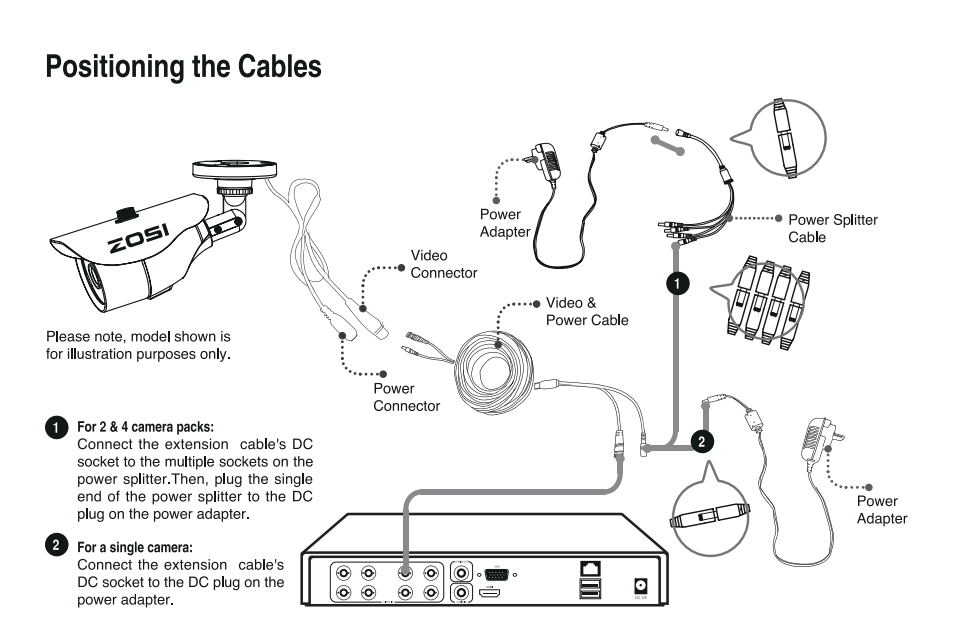 Positioning the Cables

ZOSI

Please note, model shown is for illustration purposes only.

Video Connector

Power Connector

Video & Power Cable

Power Adapter

Power Splitter Cable

1

2

Power Adapter

1 For 2 & 4 camera packs:
Connect the extension cable's DC socket to the multiple sockets on the power splitter.Then, plug the single end of the power splitter to the DC plug on the power adapter.

2 For a single camera:
Connect the extension cable's DC socket to the DC plug on the power adapter.