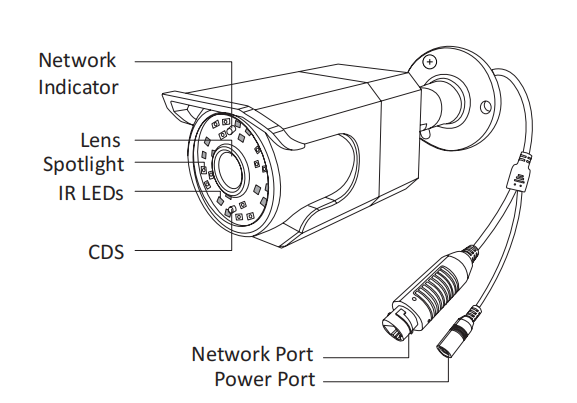 Network Indicator
Lens
Spotlight
IR LEDs
CDS
Network Port
Power Port