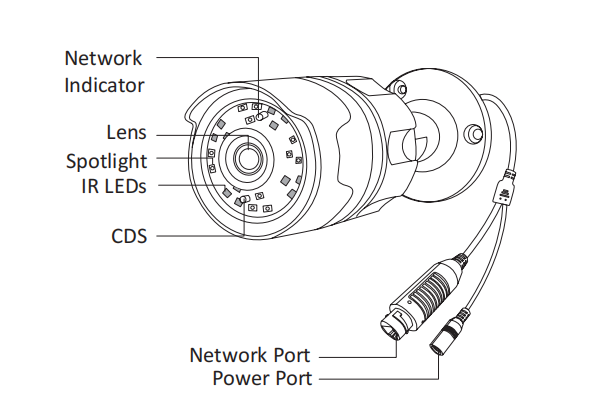 Network Indicator

Lens

Spotlight

IR LEDs

CDS

Network Port

Power Port